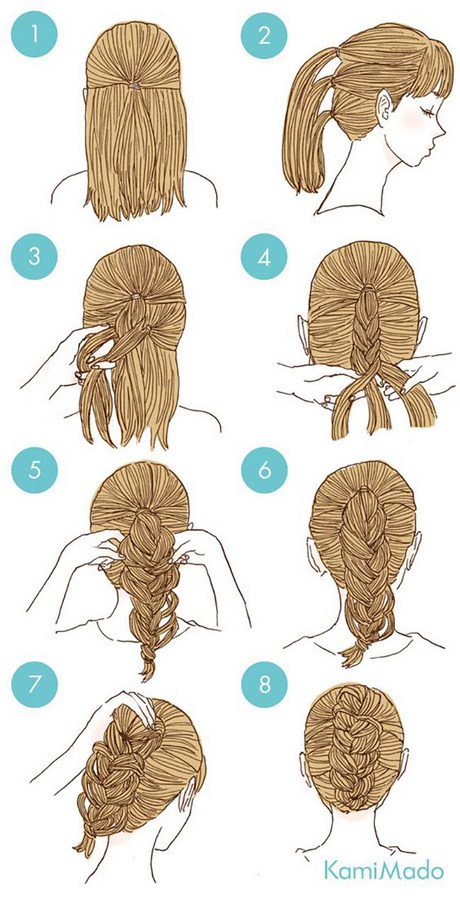 1
2
3
4
5
6
7
8
KamiMado