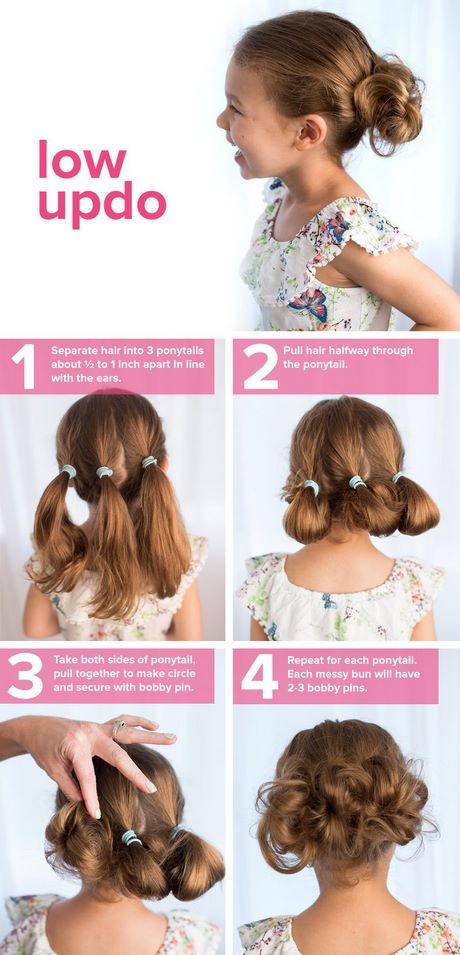 low updo

1 Separate hair into 3 ponytails about ½ to 1 inch apart in line with the ears.

2 Pull hair halfway through the ponytail.

3 Take both sides of ponytail, pull together to make circle and secure with bobby pin.

4 Repeat for each ponytail. Each messy bun will have 2-3 bobby pins.