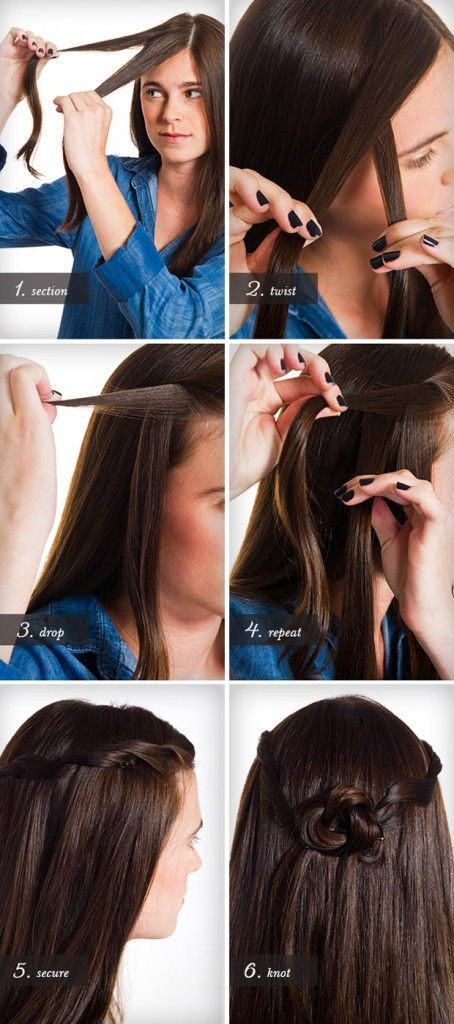 1. section

2. twist

3. drop

4. repeat

5. secure

6. knot