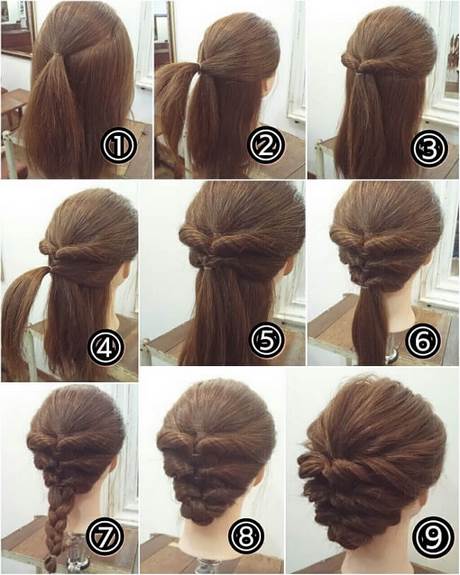 ①
②
③
④
⑤
⑥
⑦
⑧
⑨