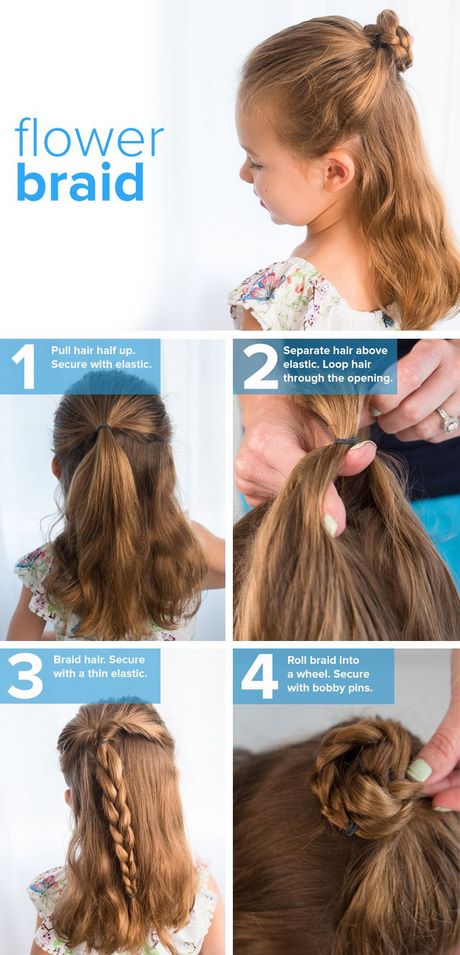 flower
braid

1 Pull hair half up. Secure with elastic.

2 Separate hair above elastic. Loop hair through the opening.

3 Braid hair. Secure with a thin elastic.

4 Roll braid into a wheel. Secure with bobby pins.