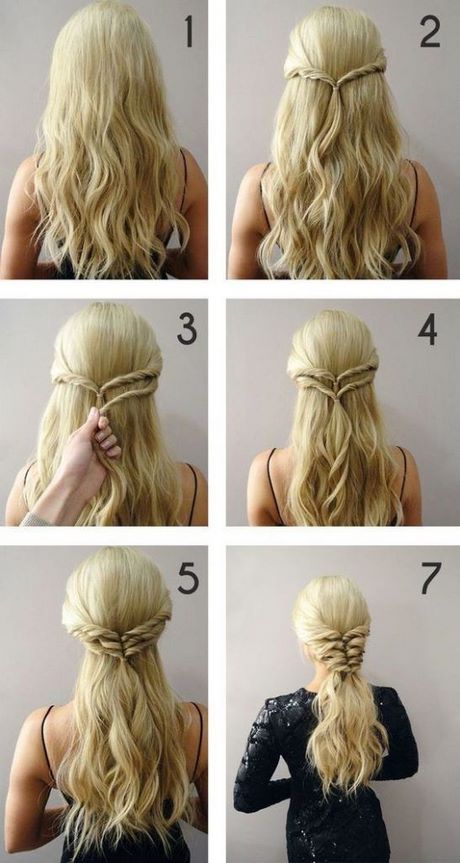 1

2

3

4

5

7