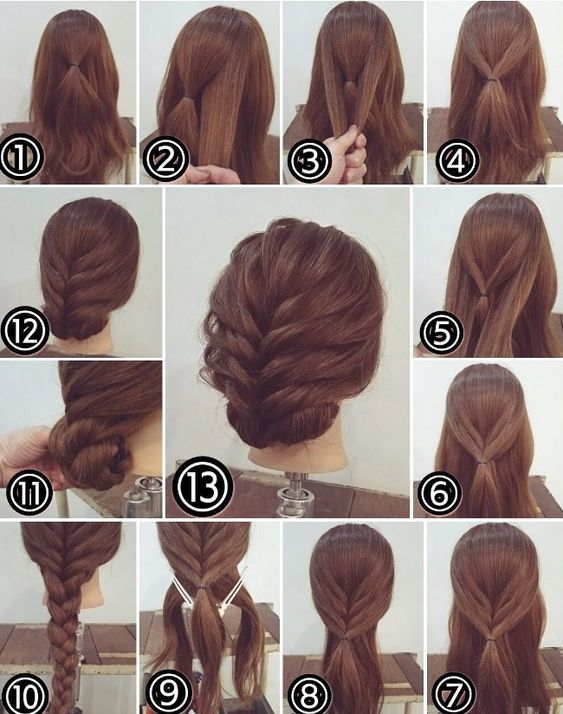 ①
②
③
④
⑫
⑬
⑤
⑪
⑥
⑩
⑨
⑧
⑦