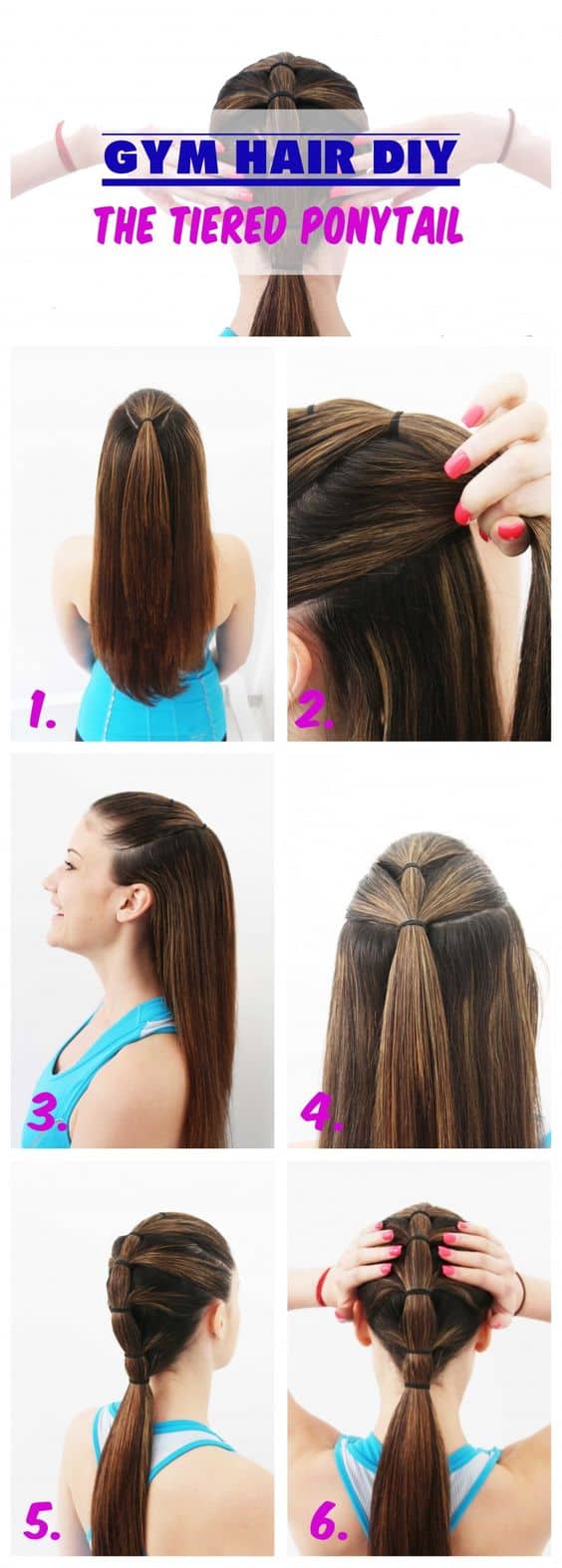 GYM HAIR DIY

THE TIERED PONYTAIL

1.

2.

3.

4.

5.

6.