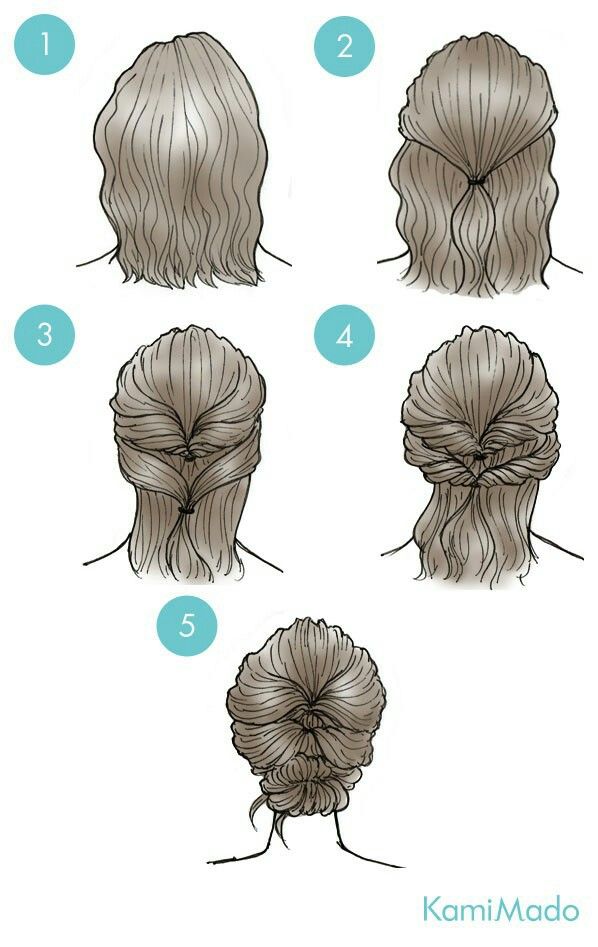 1

2

3

4

5

KamiMado