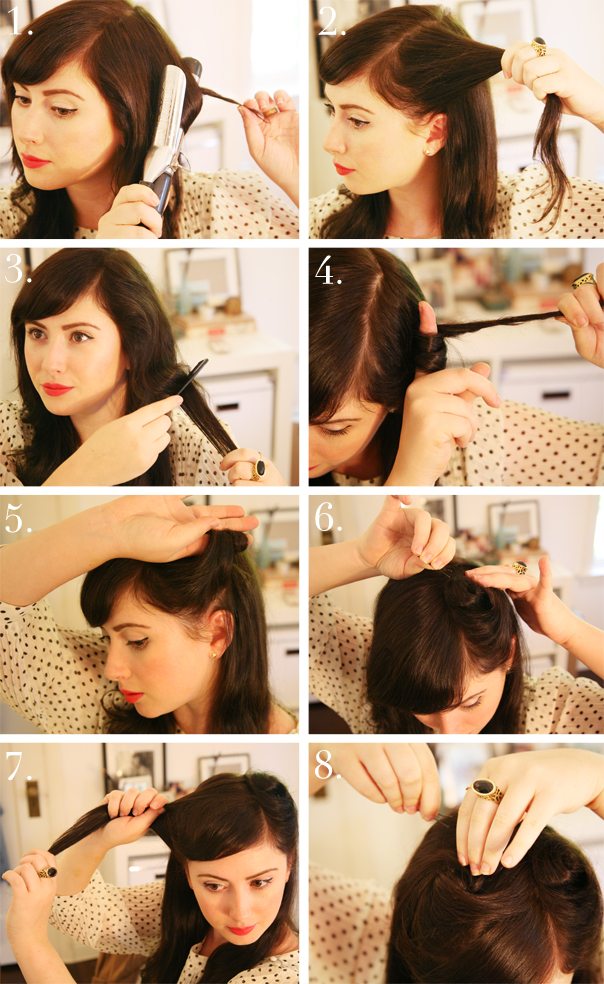 1.

2.

3.

4.

5.

6.

7.

8.