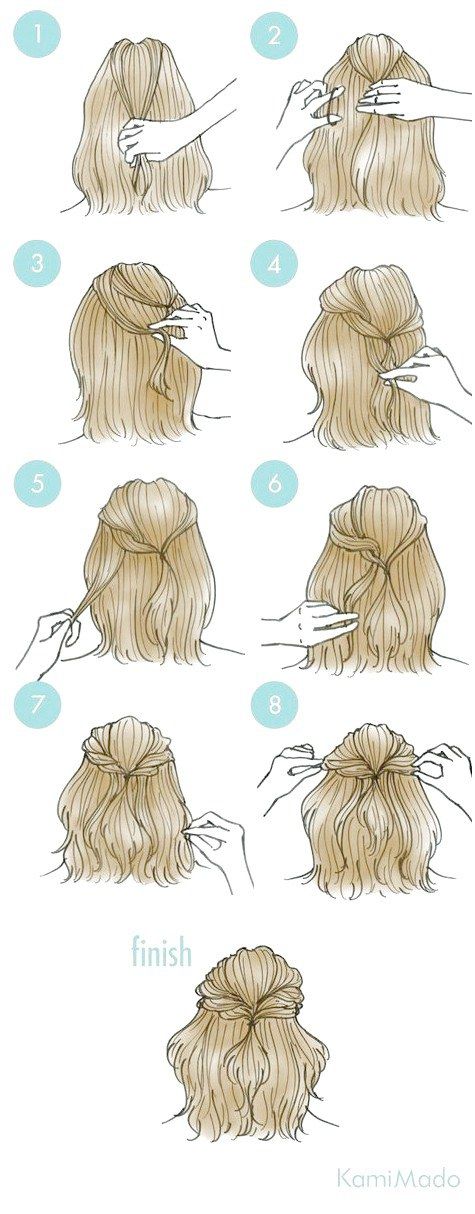 1

2

3

4

5

6

7

8

finish

KamiMado