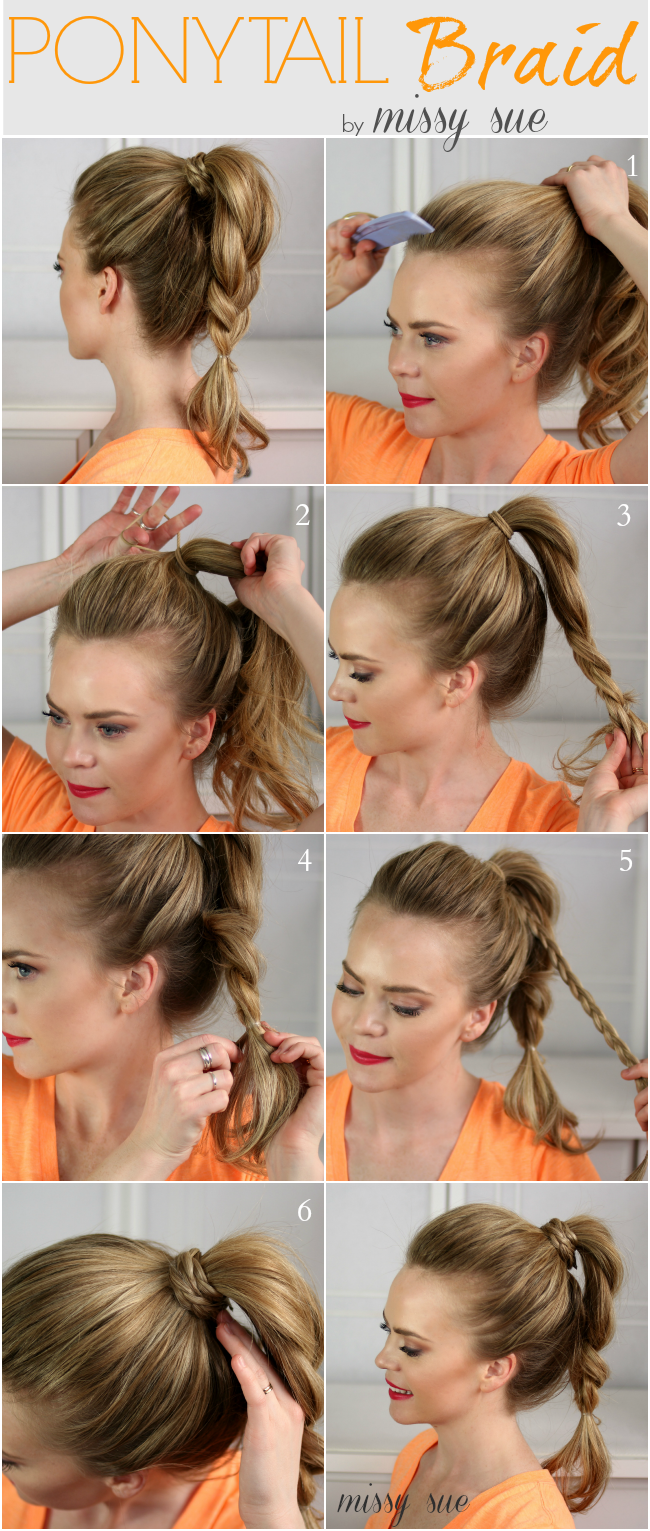 PONYTAIL Braid
by missy sue

1

2

3

4

5

6

missy sue