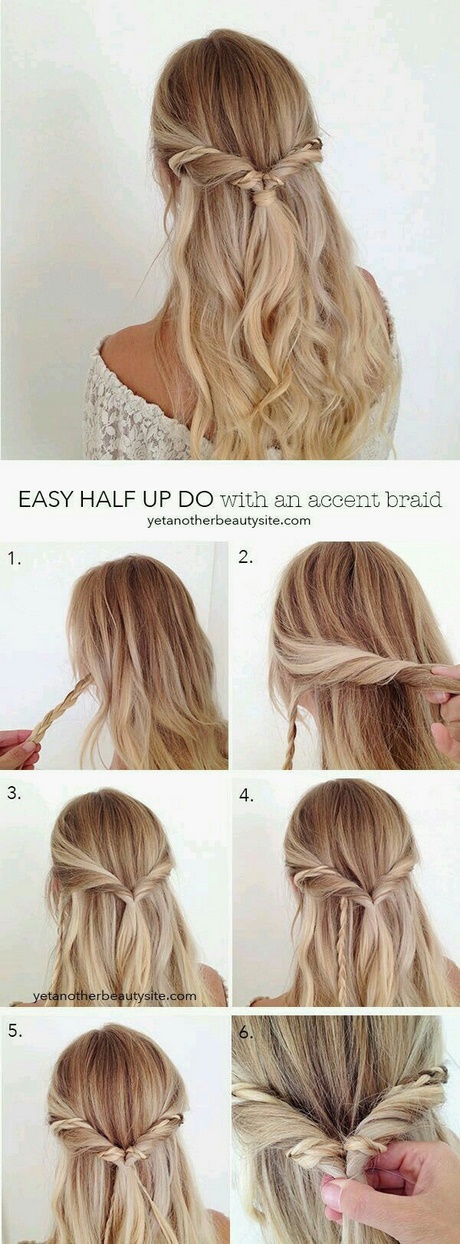 EASY HALF UP DO with an accent braid
yetanotherbeautysite.com

1.

2.

3.

4.

yetanotherbeautysite.com

5.

6.