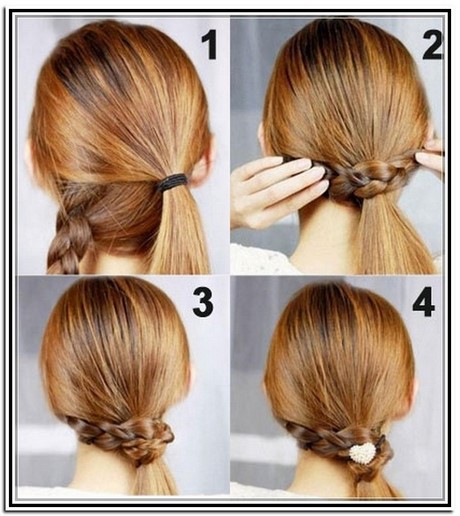 1

2

3

4