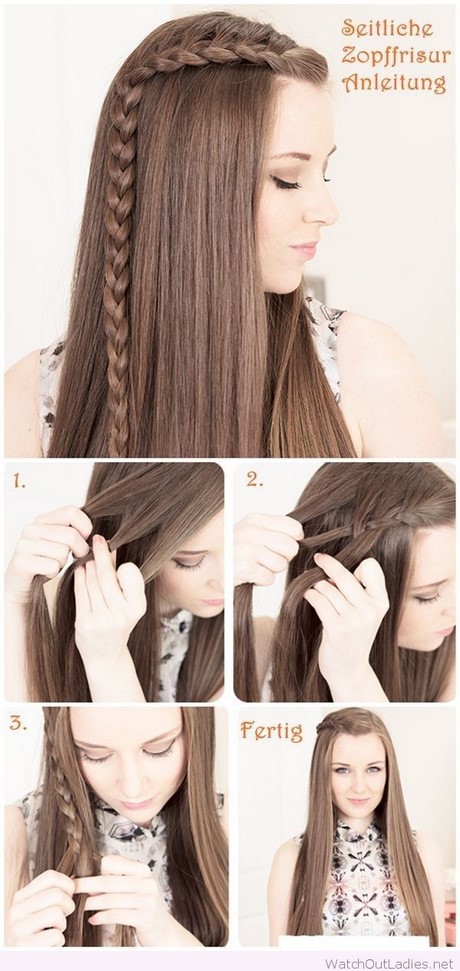 Seitliche Zopffrisur Anleitung

1.

2.

3.

Fertig

WatchOutLadies.net